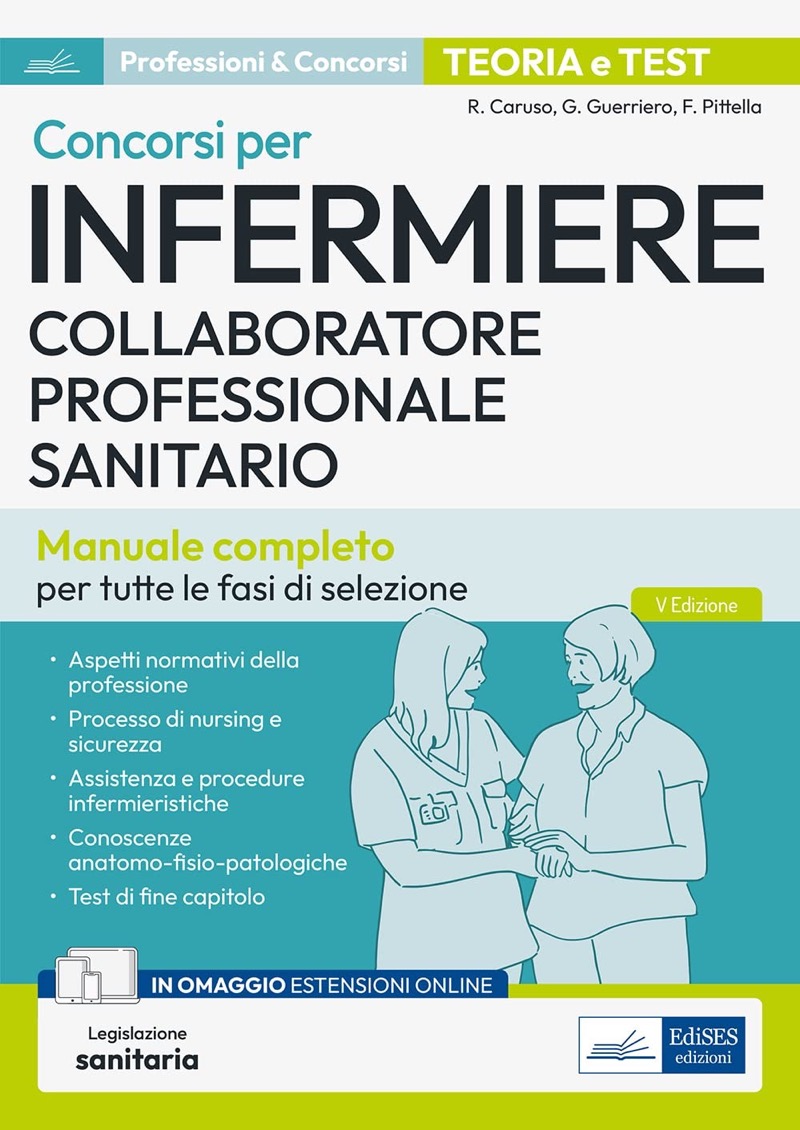 Professioni & Concorsi

TEORIA e TEST

R. Caruso, G. Guerriero, F. Pittella

Concorsi per

INFERMIERE

COLLABORATORE PROFESSIONALE SANITARIO

Manuale completo

per tutte le fasi di selezione

V Edizione

• Aspetti normativi della professione
• Processo di nursing e sicurezza
• Assistenza e procedure infermieristiche
• Conoscenze anatomo-fisio-patologiche
• Test di fine capitolo

IN OMAGGIO ESTENSIONI ONLINE

Legislazione
sanitaria

EdiSES
edizioni