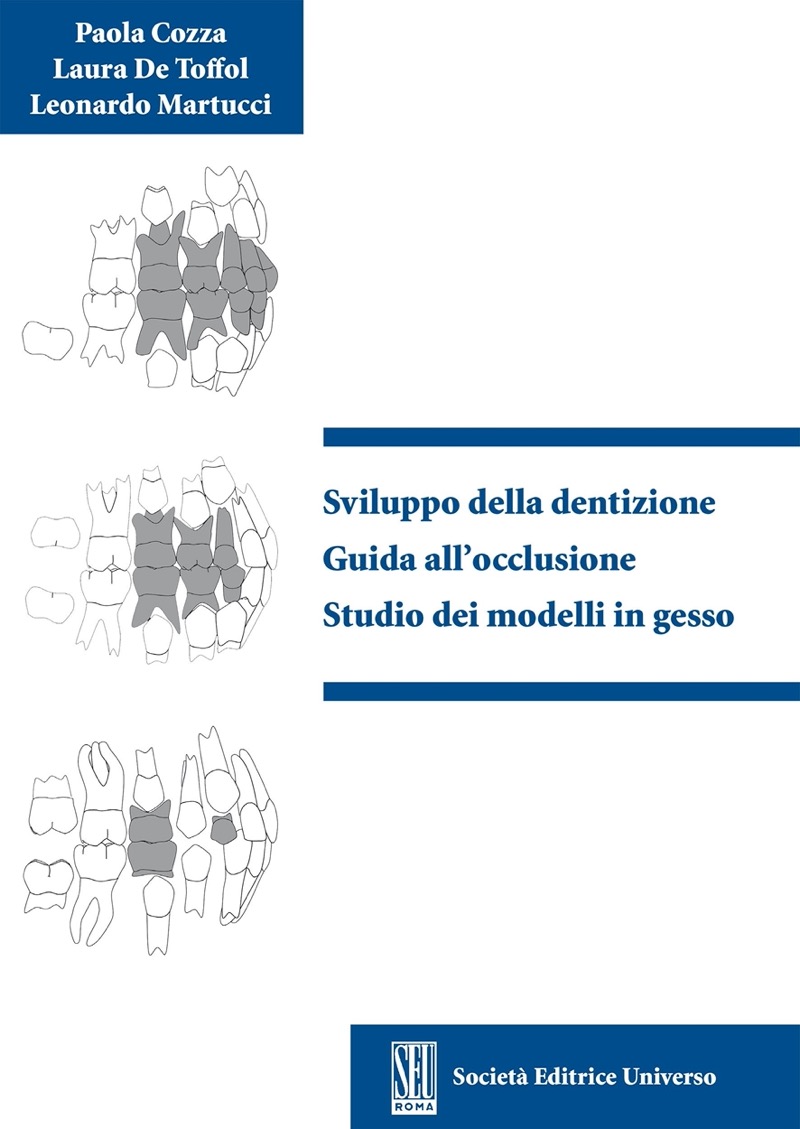 Paola Cozza
Laura De Toffol
Leonardo Martucci

Sviluppo della dentizione
Guida all'occlusione
Studio dei modelli in gesso

SEU
ROMA
Società Editrice Universo